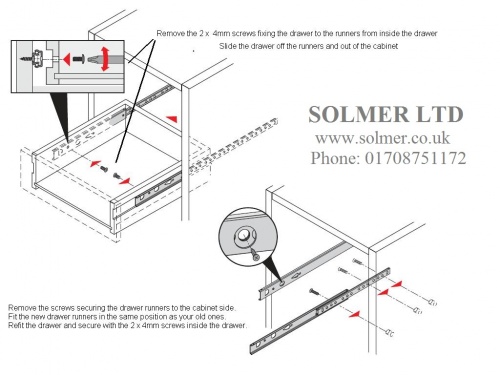 Remove the 2 x 4mm screws fixing the drawer to the runners from inside the drawer
Slide the drawer off the runners and out of the cabinet

SOLMER LTD
www.solmer.co.uk
Phone: 01708751172

Remove the screws securing the drawer runners to the cabinet side.
Fit the new drawer runners in the same position as your old ones.
Refit the drawer and secure with the 2 x 4mm screws inside the drawer.